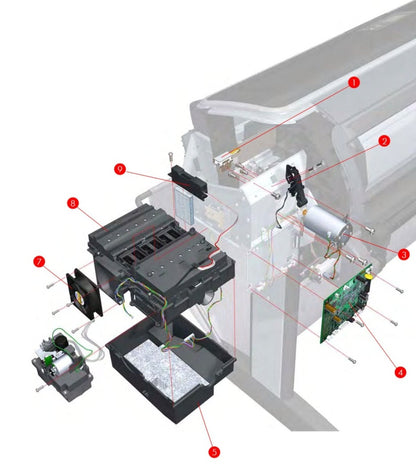 1
2
9
8
3
7
4
5