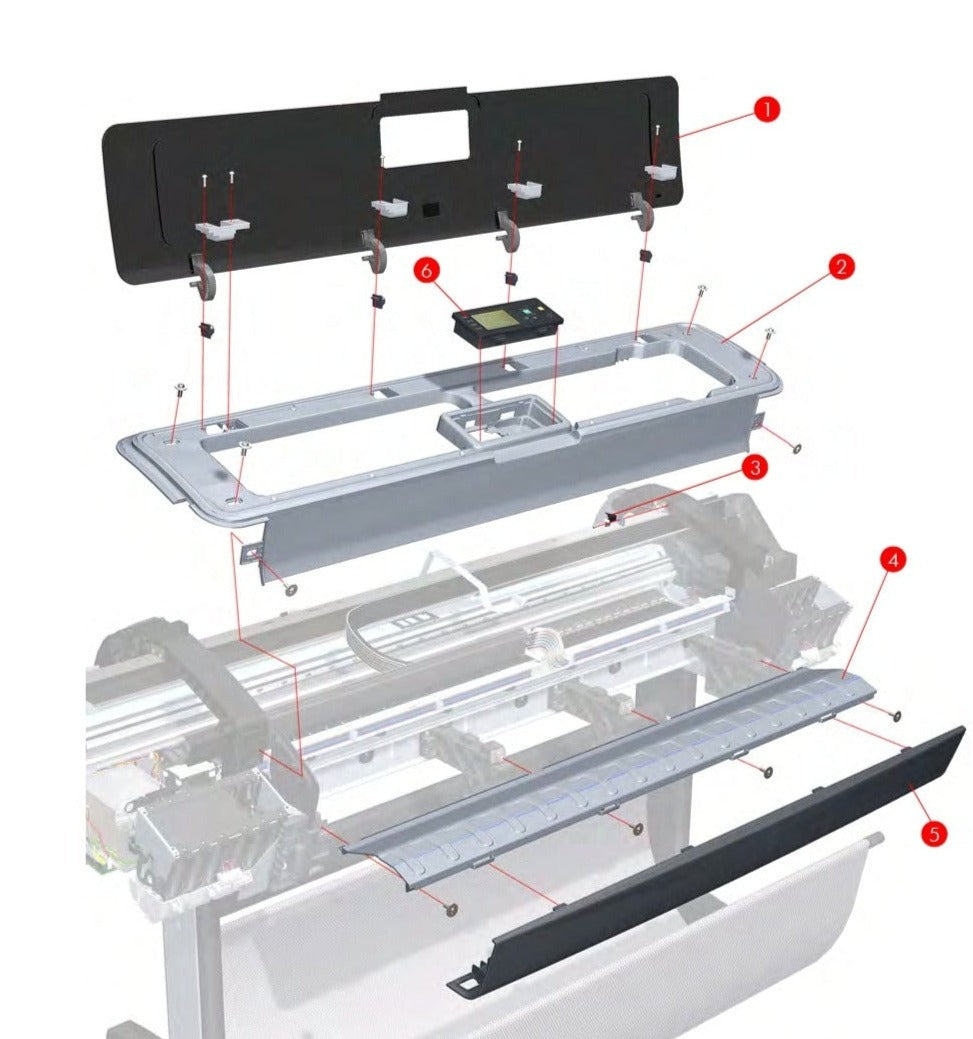 1
2
6
3
4
5