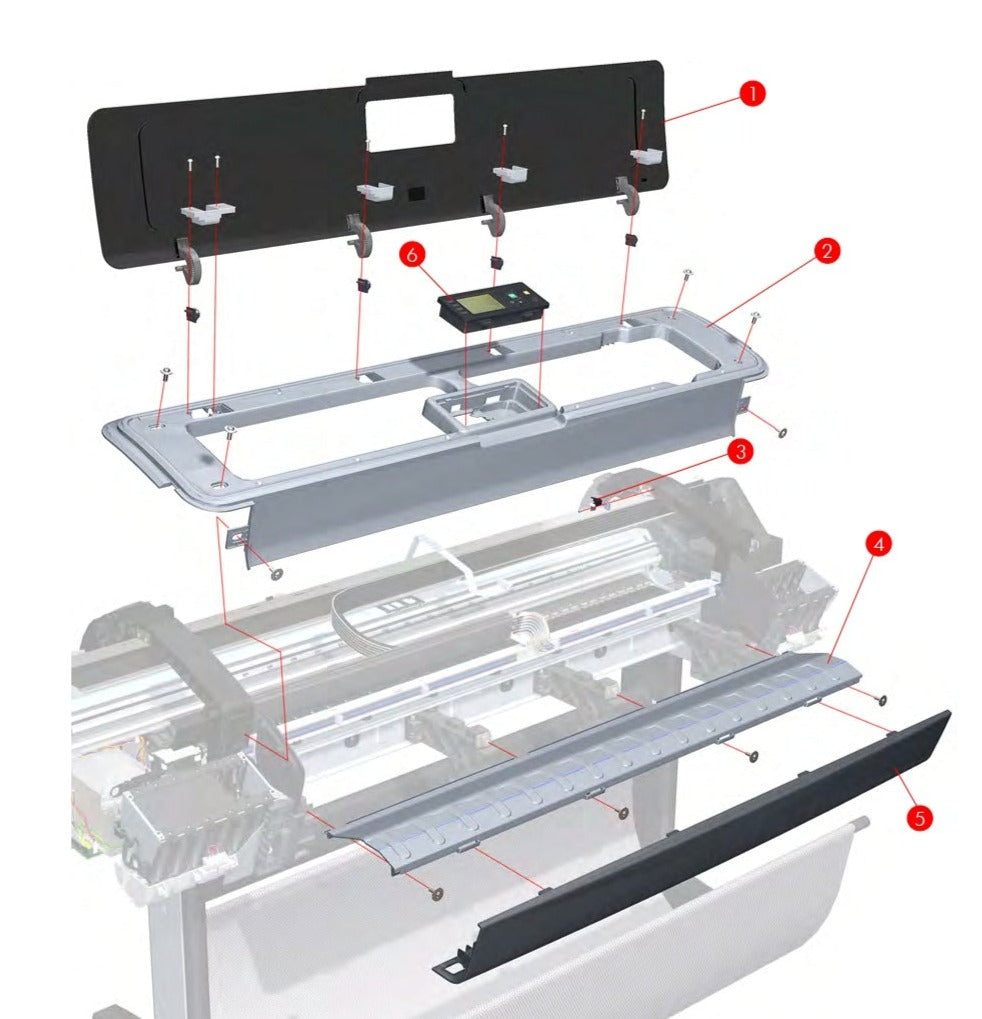 1
6
2
3
4
5