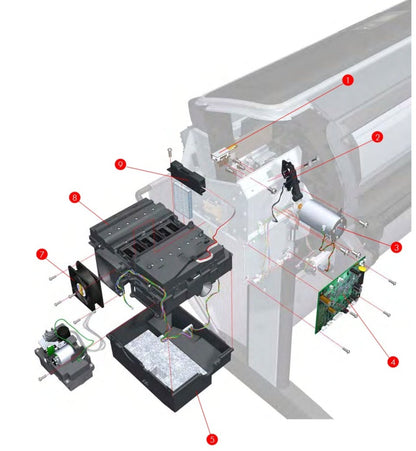 1
2
9
8
3
7
4
5