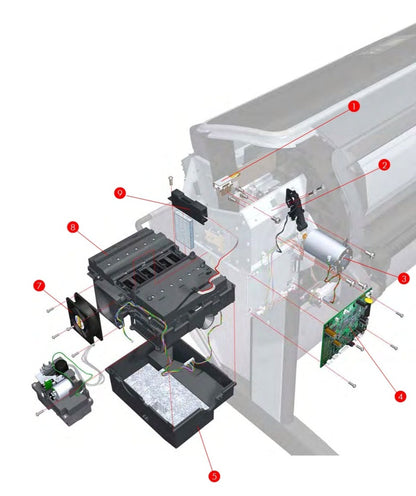 1
2
9
8
3
7
4
5