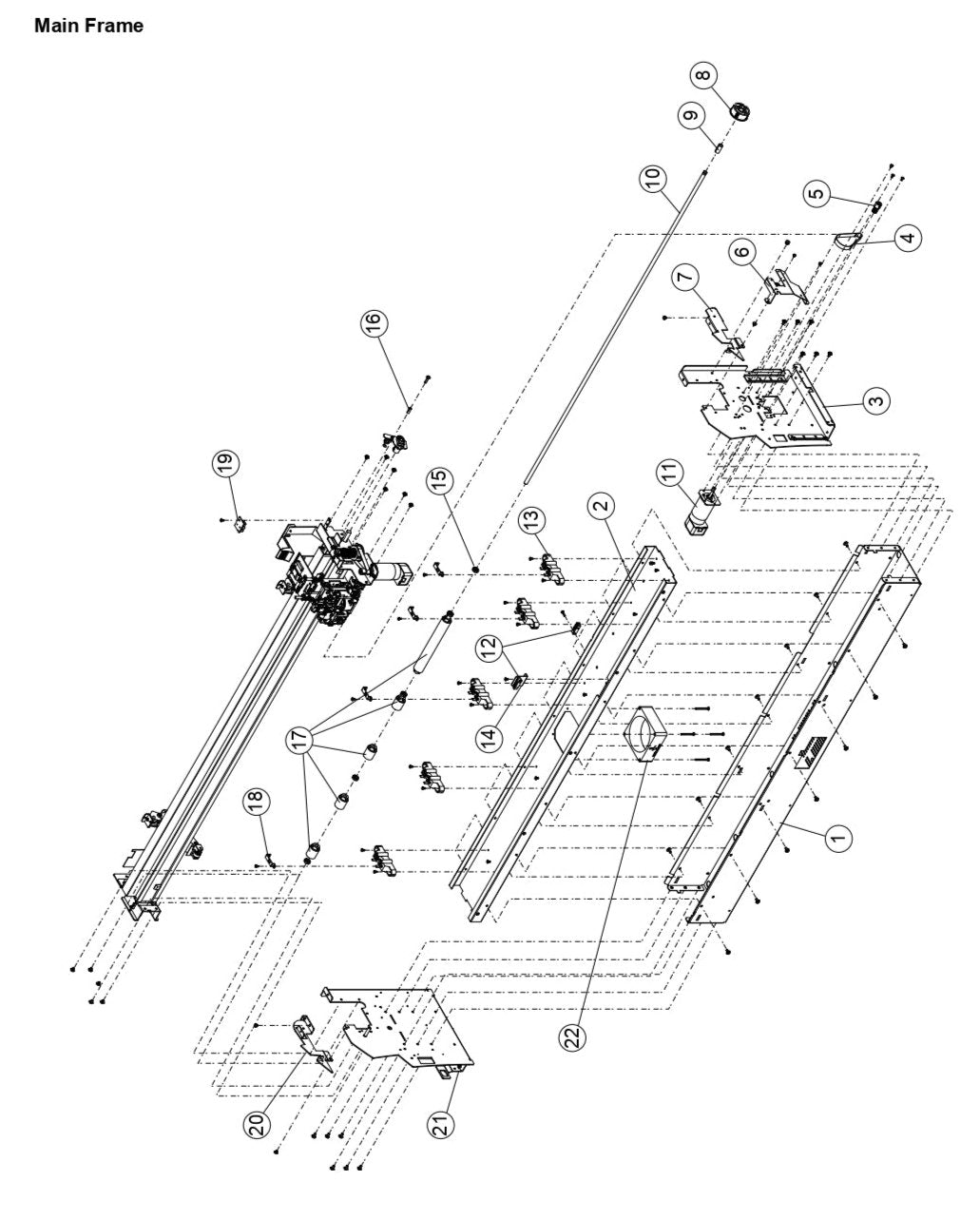 Main Frame

8
9
10
5
4
6
7
16
3
19
15
11
13
2
12
14
17
18
1
22
20
21