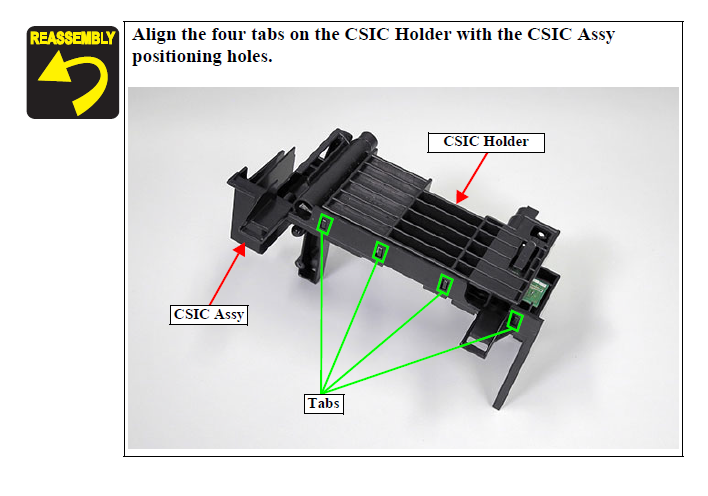 REASSEMBLY

Align the four tabs on the CSIC Holder with the CSIC Assy positioning holes.

CSIC Holder

CSIC Assy

Tabs