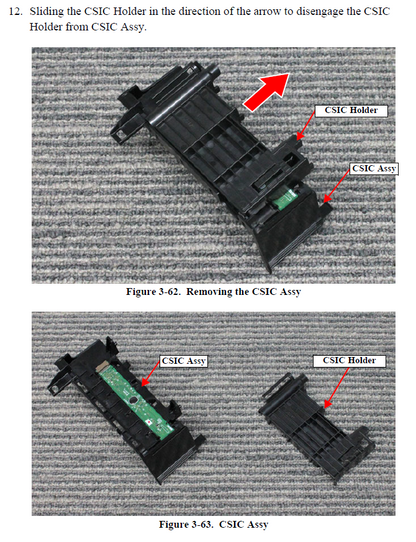 12. Sliding the CSIC Holder in the direction of the arrow to disengage the CSIC Holder from CSIC Assy.

CSIC Holder

CSIC Assy

Figure 3-62. Removing the CSIC Assy

CSIC Assy

CSIC Holder

Figure 3-63. CSIC Assy