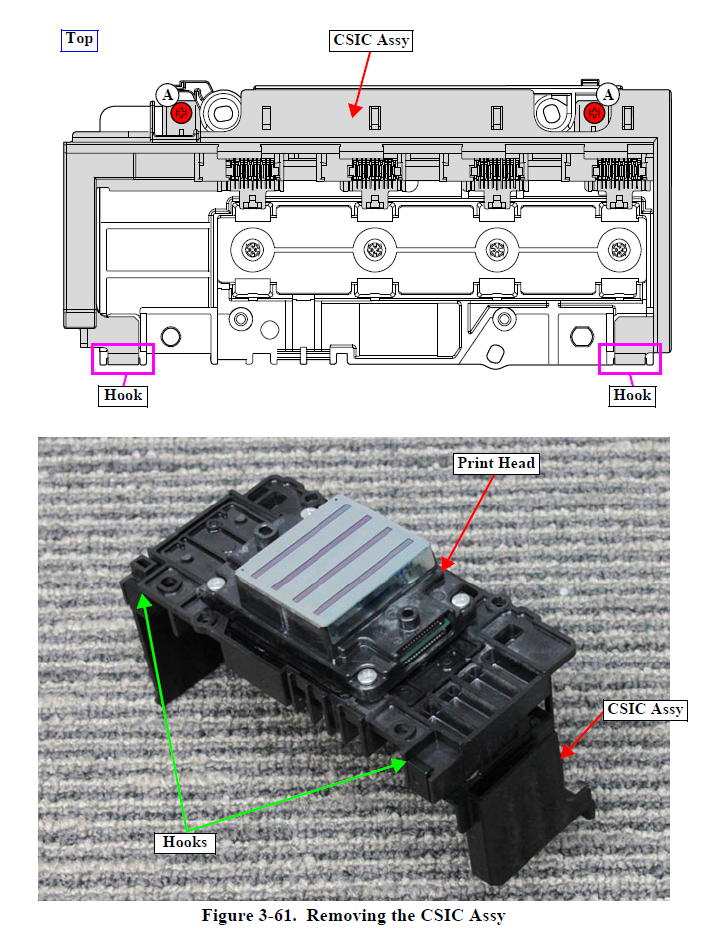 Top

CSIC Assy

A

A

Hook

Hook

Print Head

CSIC Assy

Hooks

Figure 3-61. Removing the CSIC Assy