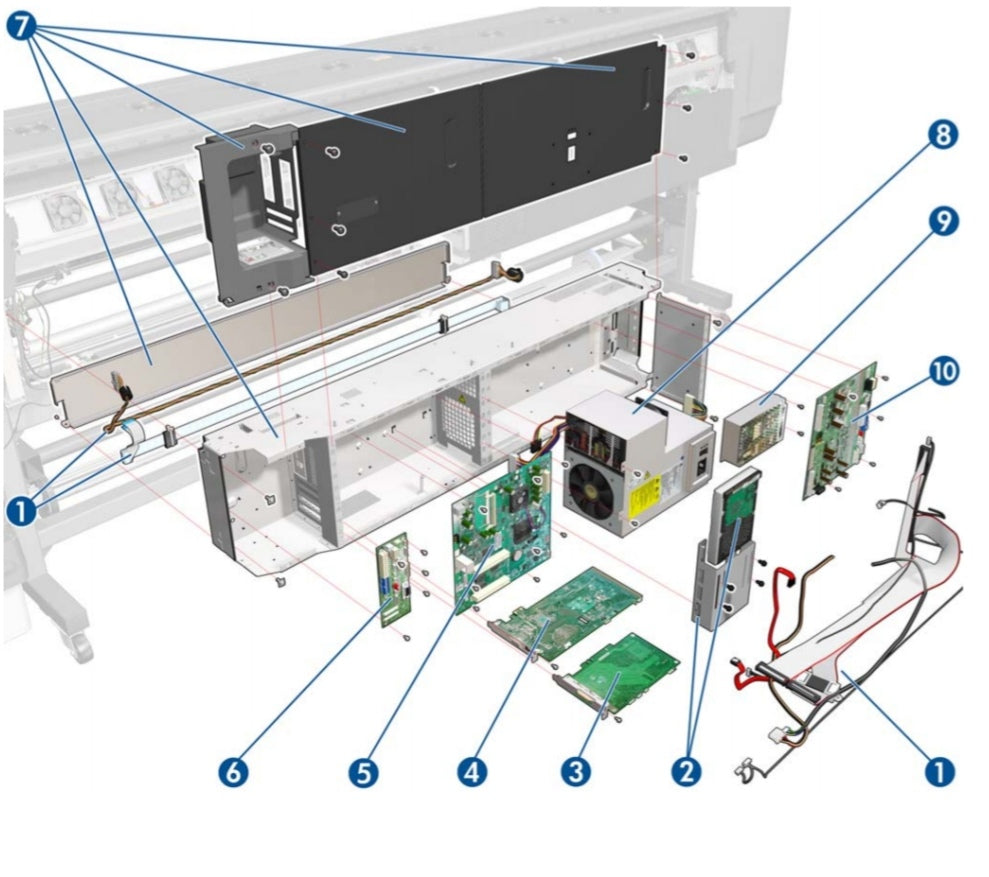 7
8
9
10
1
6
5
4
3
2
1