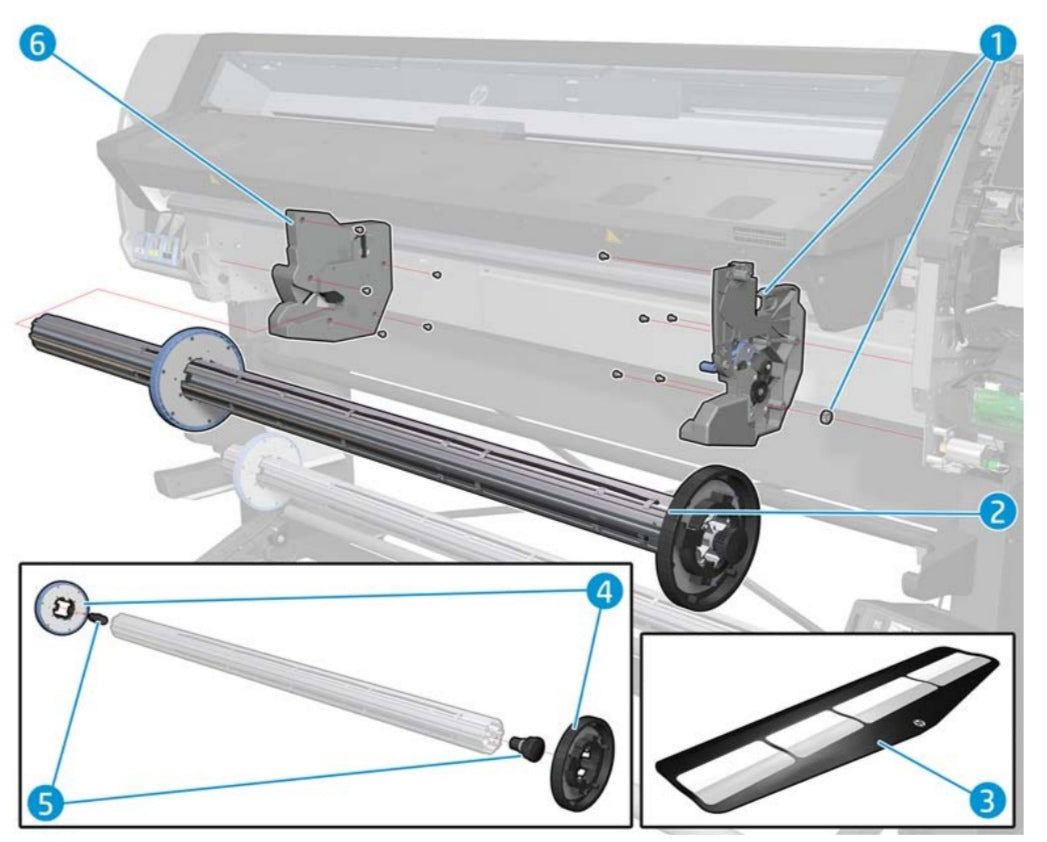 6
1
2
4
5
3