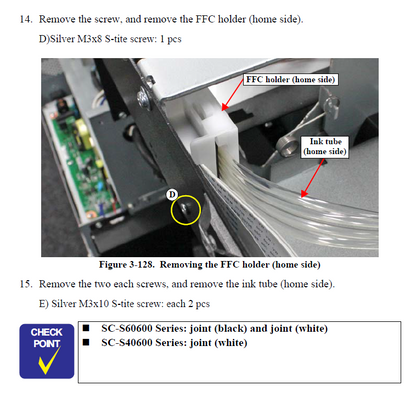 14. Remove the screw, and remove the FFC holder (home side).

D)Silver M3x8 S-tite screw: 1 pcs

FFC holder (home side)

Ink tube (home side)

D

Figure 3-128. Removing the FFC holder (home side)

15. Remove the two each screws, and remove the ink tube (home side).

E) Silver M3x10 S-tite screw: each 2 pcs

CHECK POINT

■ SC-S60600 Series: joint (black) and joint (white)
■ SC-S40600 Series: joint (white)