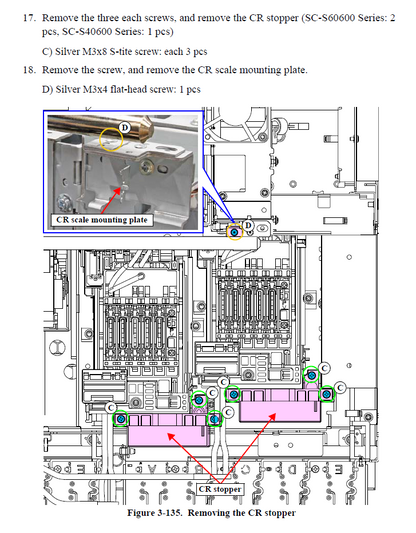 17. Remove the three each screws, and remove the CR stopper (SC-S60600 Series: 2 pcs, SC-S40600 Series: 1 pcs)

C) Silver M3x8 S-tite screw: each 3 pcs

18. Remove the screw, and remove the CR scale mounting plate.

D) Silver M3x4 flat-head screw: 1 pcs

D

CR scale mounting plate

D

C

C

C

C

C

C

CR stopper

Figure 3-135. Removing the CR stopper