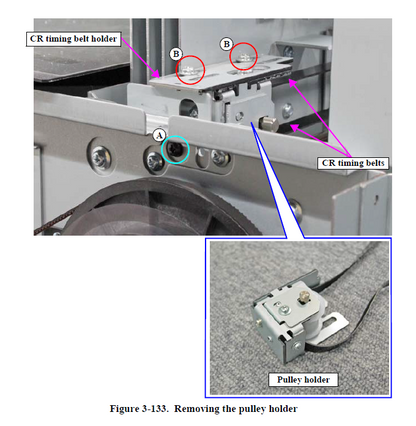 CR timing belt holder

B

B

A

CR timing belts

Pulley holder

Figure 3-133. Removing the pulley holder