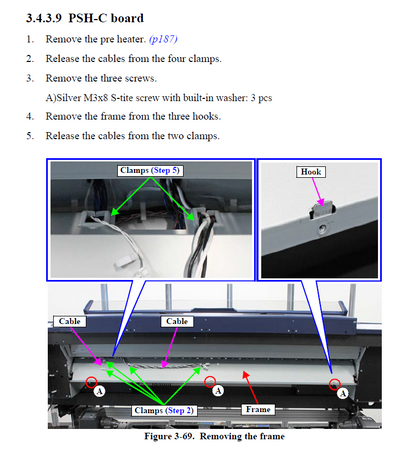 3.4.3.9 PSH-C board

1. Remove the pre heater. (p187)

2. Release the cables from the four clamps.

3. Remove the three screws.

A)Silver M3x8 S-tite screw with built-in washer: 3 pcs

4. Remove the frame from the three hooks.

5. Release the cables from the two clamps.

Clamps (Step 5)

Hook

Cable

Cable

A

A

A

Clamps (Step 2)

Frame

Figure 3-69. Removing the frame