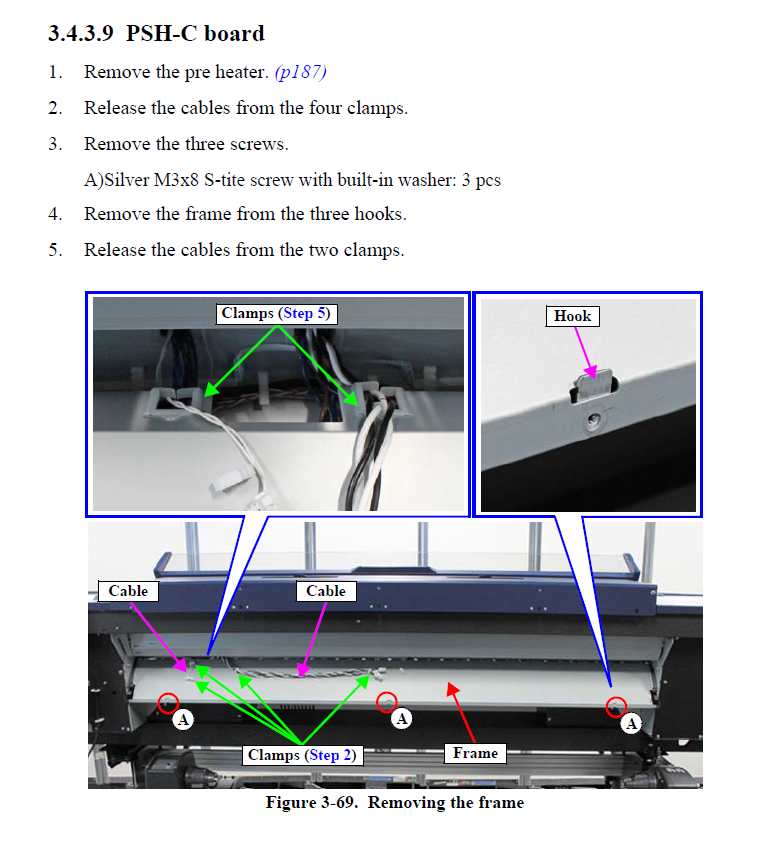 3.4.3.9 PSH-C board

1. Remove the pre heater. (p187)

2. Release the cables from the four clamps.

3. Remove the three screws.

A)Silver M3x8 S-tite screw with built-in washer: 3 pcs

4. Remove the frame from the three hooks.

5. Release the cables from the two clamps.

Clamps (Step 5)

Hook

Cable

Cable

A

A

A

Clamps (Step 2)

Frame

Figure 3-69. Removing the frame