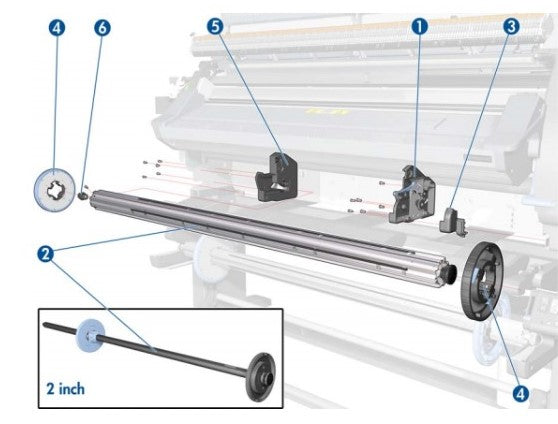 4
6
5
1
3
2
2 inch
4