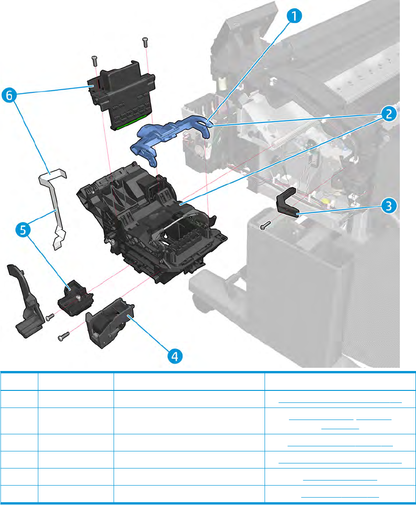 1
2
3
4
5
6