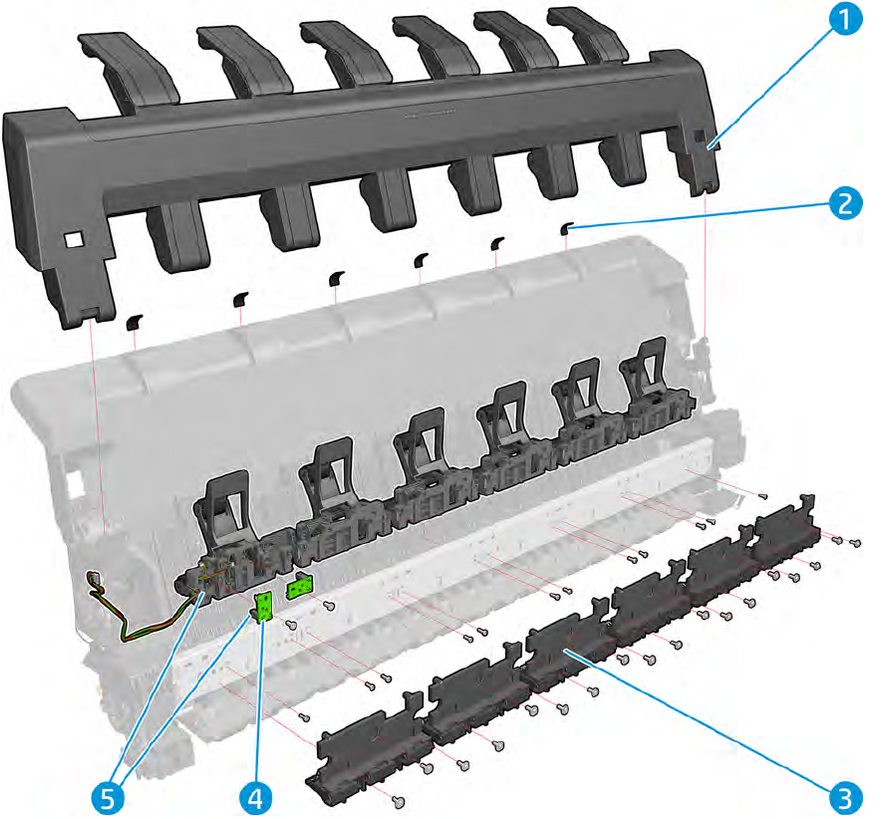 1
2
3
4
5