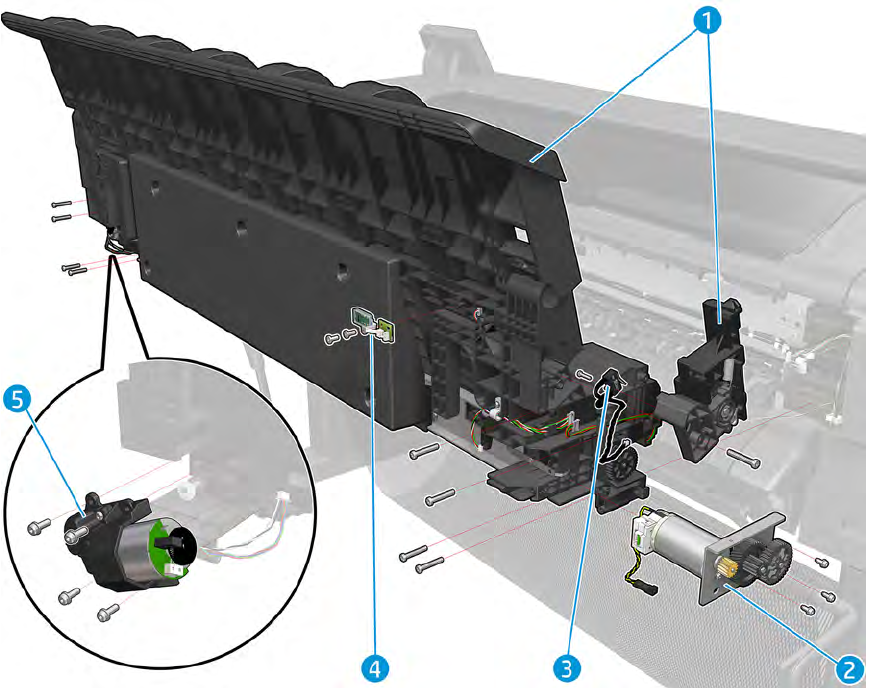 1
5
4
3
2