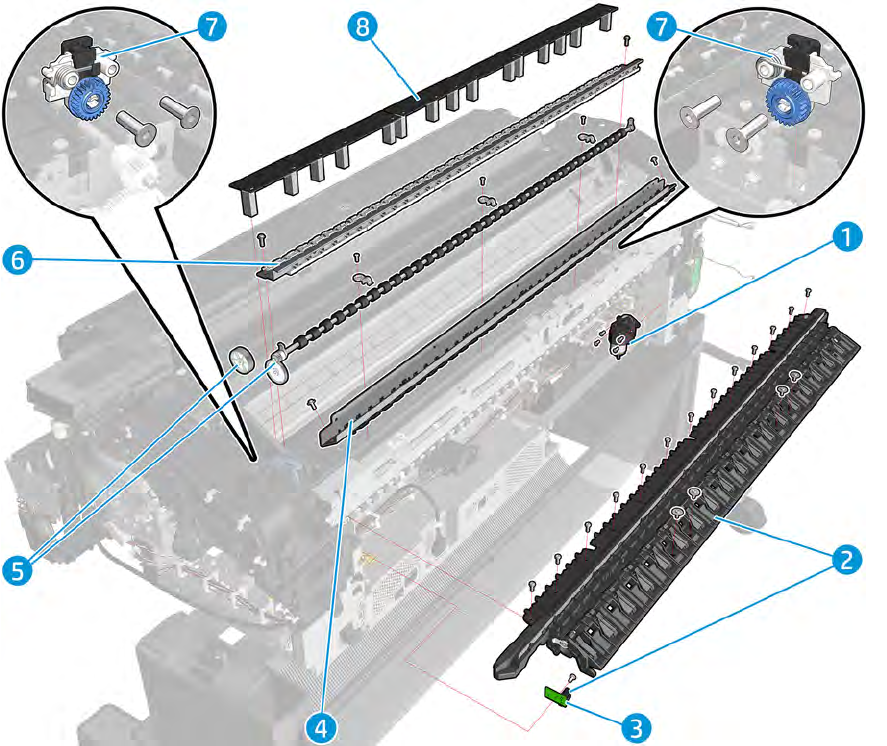 7
8
7
6
1
5
2
4
3