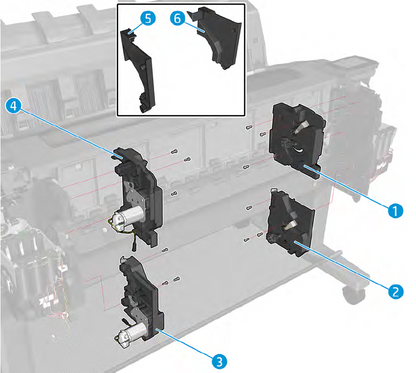 5
6
4
1
2
3