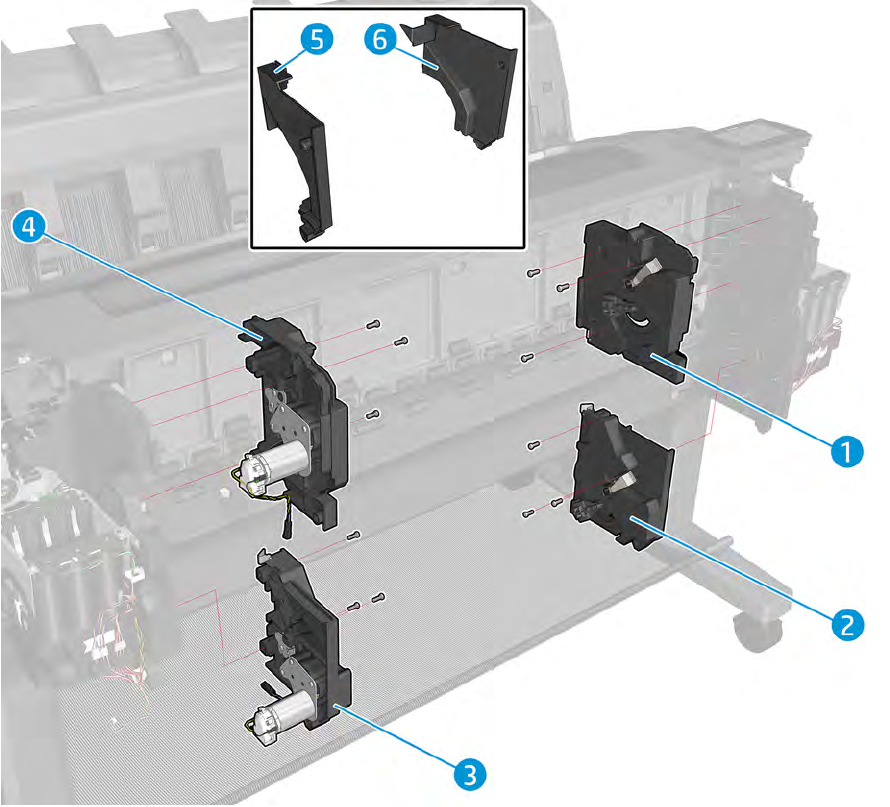 5
6
4
1
2
3