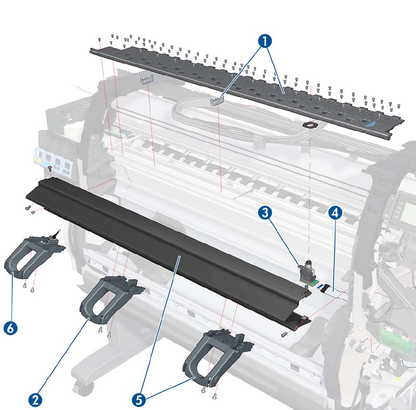 1
3
4
6
2
5