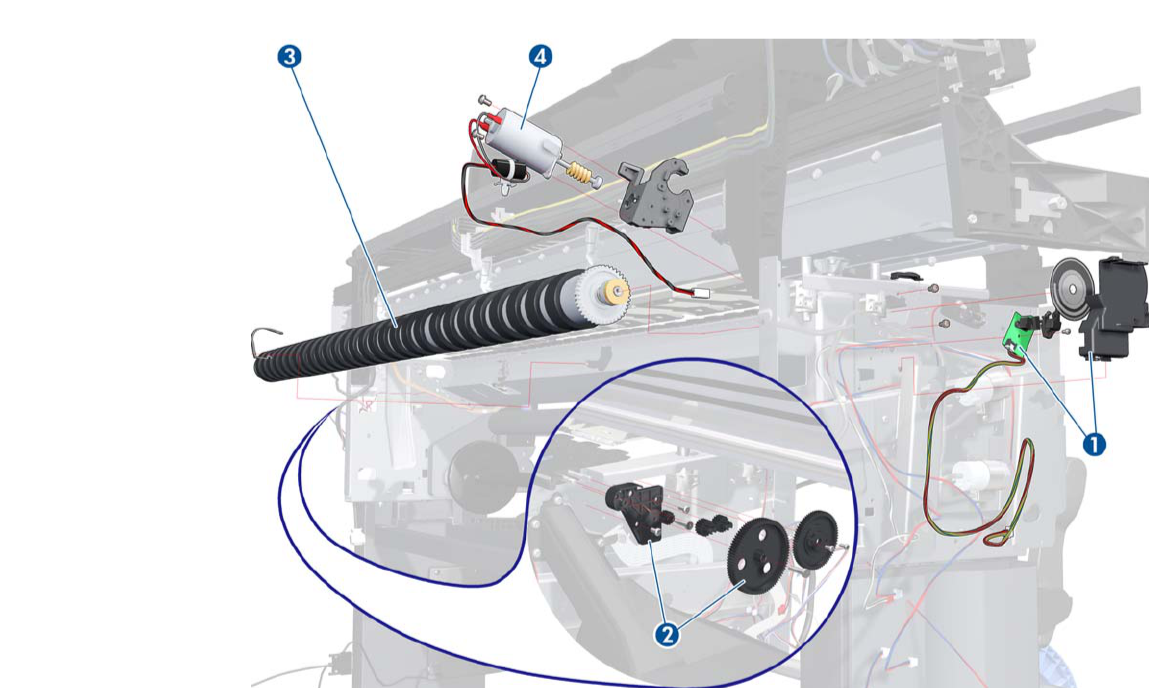 3
4
1
2