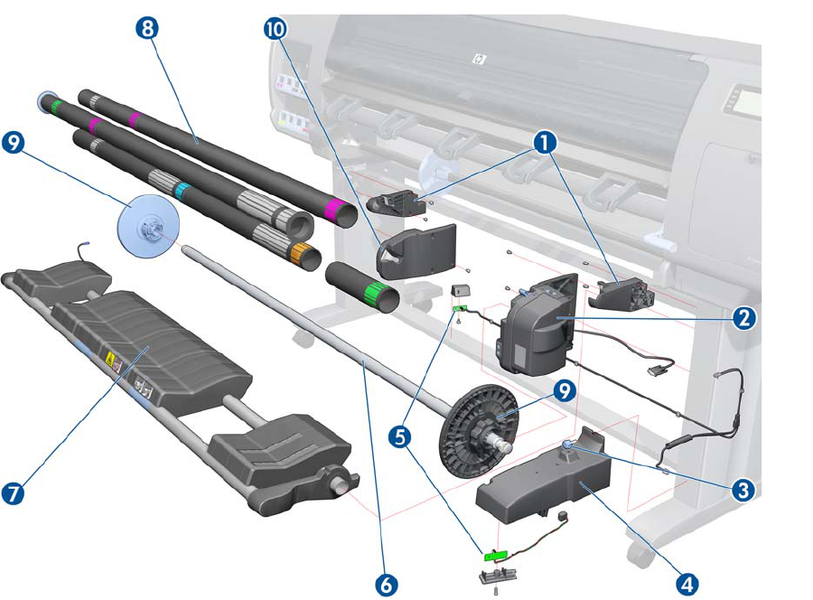 8
10
9
1
2
9
5
3
7
6
4