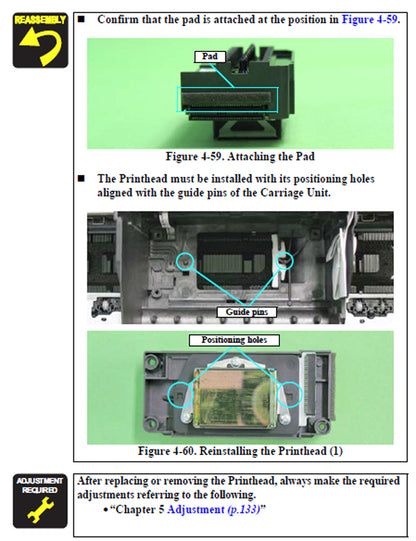 REASSEMBLY

■ Confirm that the pad is attached at the position in Figure 4-59.

Pad

Figure 4-59. Attaching the Pad

■ The Printhead must be installed with its positioning holes aligned with the guide pins of the Carriage Unit.

Guide pins

Positioning holes

Figure 4-60. Reinstalling the Printhead (1)

ADJUSTMENT REQUIRED

After replacing or removing the Printhead, always make the required adjustments referring to the following.

• "Chapter 5 Adjustment (p.133)"