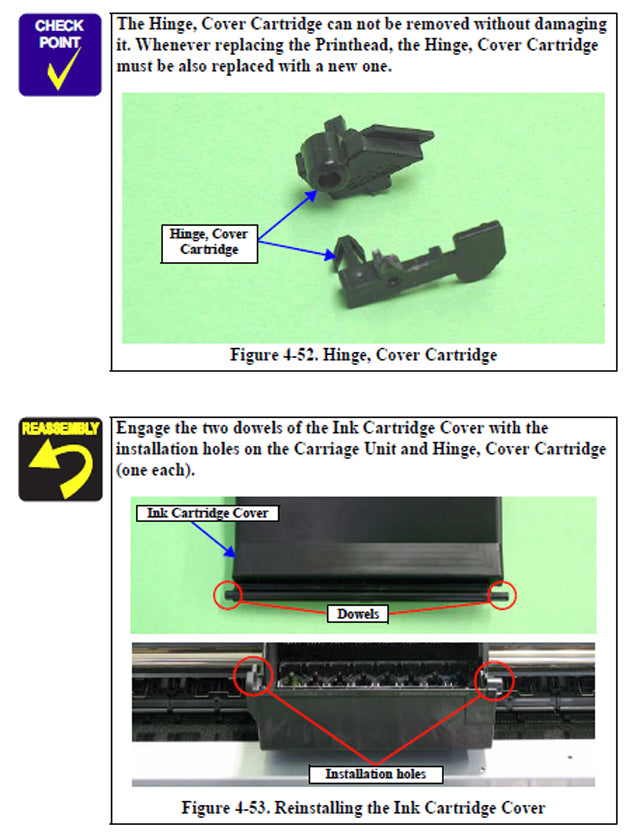 CHECK POINT

The Hinge, Cover Cartridge can not be removed without damaging it. Whenever replacing the Printhead, the Hinge, Cover Cartridge must be also replaced with a new one.

Hinge, Cover Cartridge

Figure 4-52. Hinge, Cover Cartridge

REASSEMBLY

Engage the two dowels of the Ink Cartridge Cover with the installation holes on the Carriage Unit and Hinge, Cover Cartridge (one each).

Ink Cartridge Cover

Dowels

Installation holes

Figure 4-53. Reinstalling the Ink Cartridge Cover