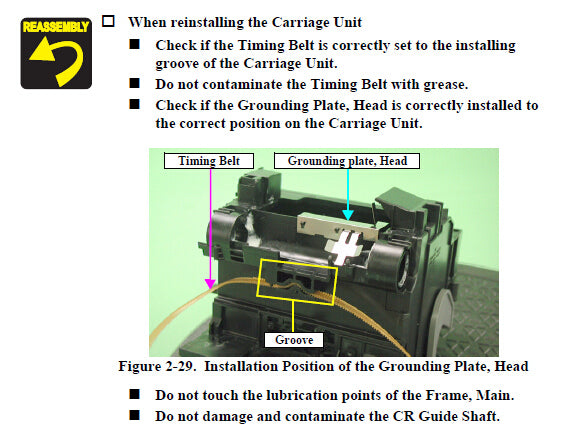 REASSEMBLY

☐ When reinstalling the Carriage Unit

■ Check if the Timing Belt is correctly set to the installing groove of the Carriage Unit.

■ Do not contaminate the Timing Belt with grease.

■ Check if the Grounding Plate, Head is correctly installed to the correct position on the Carriage Unit.

Timing Belt

Grounding plate, Head

Groove

Figure 2-29. Installation Position of the Grounding Plate, Head

■ Do not touch the lubrication points of the Frame, Main.

■ Do not damage and contaminate the CR Guide Shaft.