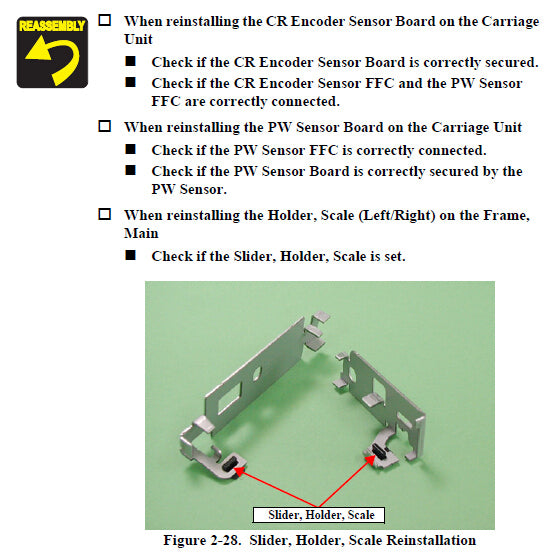 REASSEMBLY

☐ When reinstalling the CR Encoder Sensor Board on the Carriage Unit

■ Check if the CR Encoder Sensor Board is correctly secured.

■ Check if the CR Encoder Sensor FFC and the PW Sensor FFC are correctly connected.

☐ When reinstalling the PW Sensor Board on the Carriage Unit

■ Check if the PW Sensor FFC is correctly connected.

■ Check if the PW Sensor Board is correctly secured by the PW Sensor.

☐ When reinstalling the Holder, Scale (Left/Right) on the Frame, Main

■ Check if the Slider, Holder, Scale is set.

Slider, Holder, Scale

Figure 2-28. Slider, Holder, Scale Reinstallation