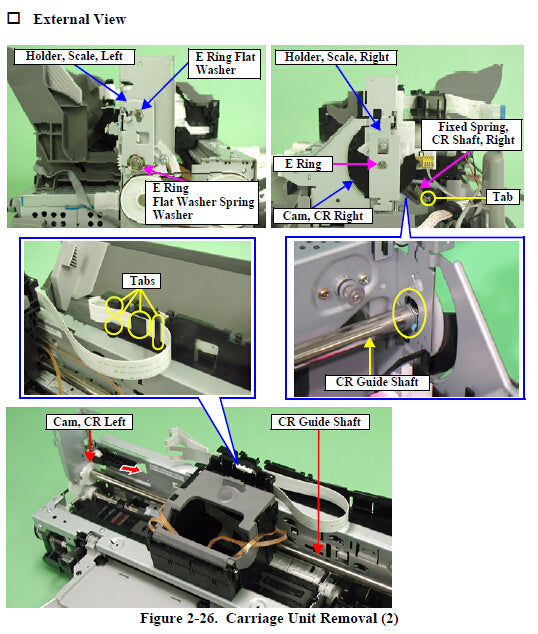 ☐ External View

Holder, Scale, Left

E Ring Flat Washer

E Ring Flat Washer Spring Washer

Holder, Scale, Right

Fixed Spring, CR Shaft, Right

E Ring

Tab

Cam, CR Right

Tabs

CR Guide Shaft

Cam, CR Left

CR Guide Shaft

Figure 2-26. Carriage Unit Removal (2)