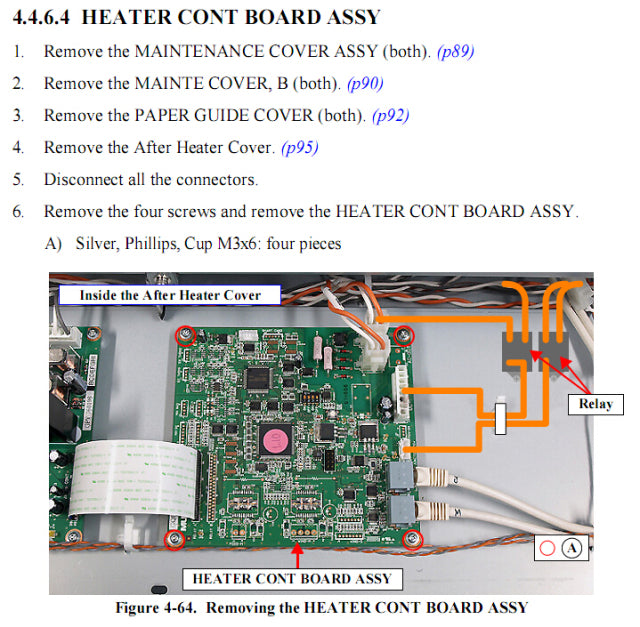 4.4.6.4 HEATER CONT BOARD ASSY

1. Remove the MAINTENANCE COVER ASSY (both). (p89)

2. Remove the MAINTE COVER, B (both). (p90)

3. Remove the PAPER GUIDE COVER (both). (p92)

4. Remove the After Heater Cover. (p95)

5. Disconnect all the connectors.

6. Remove the four screws and remove the HEATER CONT BOARD ASSY.

A) Silver, Phillips, Cup M3x6: four pieces

Inside the After Heater Cover

Relay

A

HEATER CONT BOARD ASSY

Figure 4-64. Removing the HEATER CONT BOARD ASSY