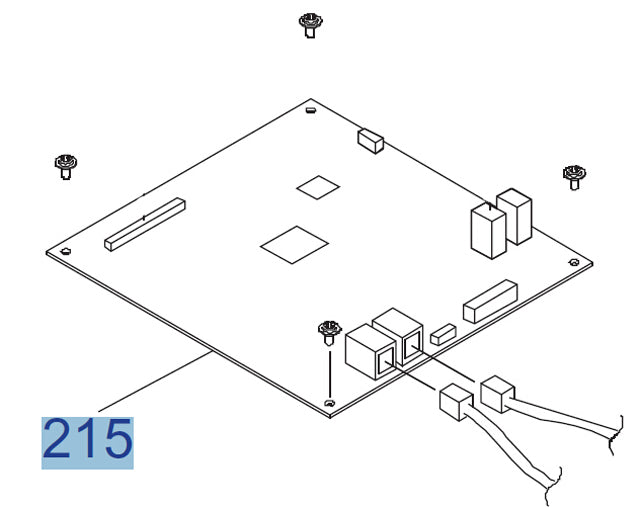 215