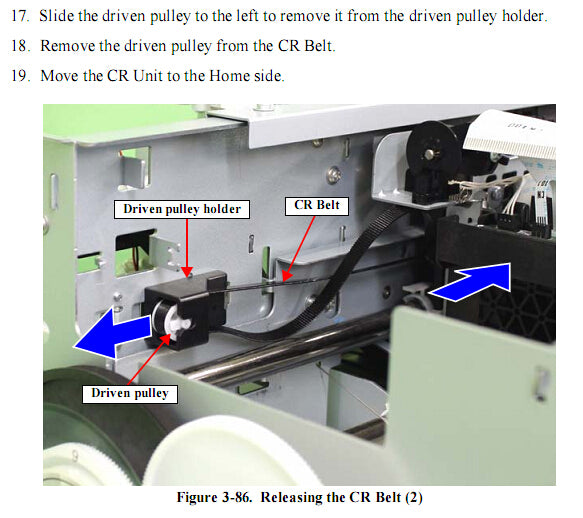 17. Slide the driven pulley to the left to remove it from the driven pulley holder.

18. Remove the driven pulley from the CR Belt.

19. Move the CR Unit to the Home side.

Driven pulley holder

CR Belt

Driven pulley

Figure 3-86. Releasing the CR Belt (2)