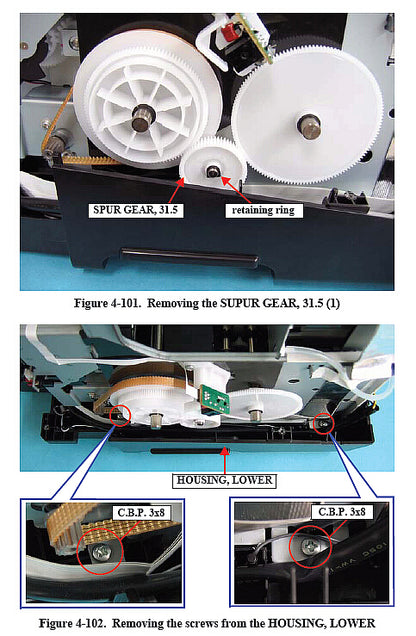 SPUR GEAR, 31.5

retaining ring

Figure 4-101. Removing the SUPUR GEAR, 31.5 (1)

HOUSING, LOWER

C.B.P. 3x8

C.B.P. 3x8

Figure 4-102. Removing the screws from the HOUSING, LOWER