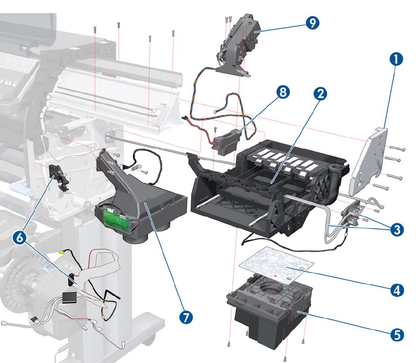 9
1
8
2
3
6
4
7
5