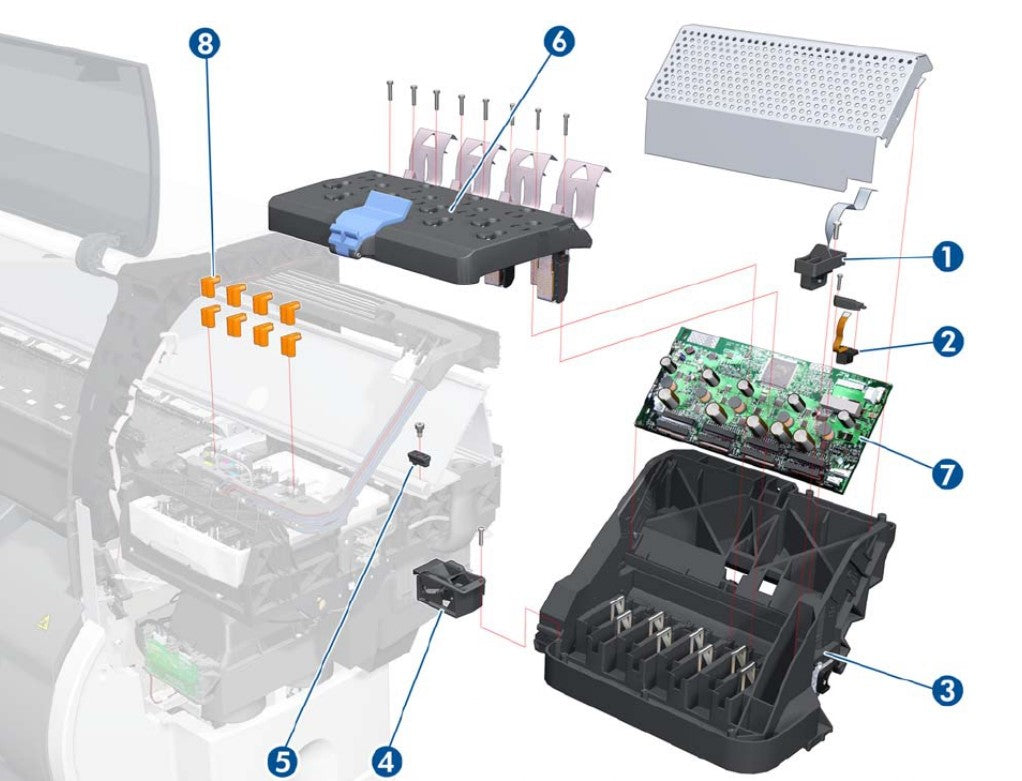 8
6
1
2
7
3
5
4