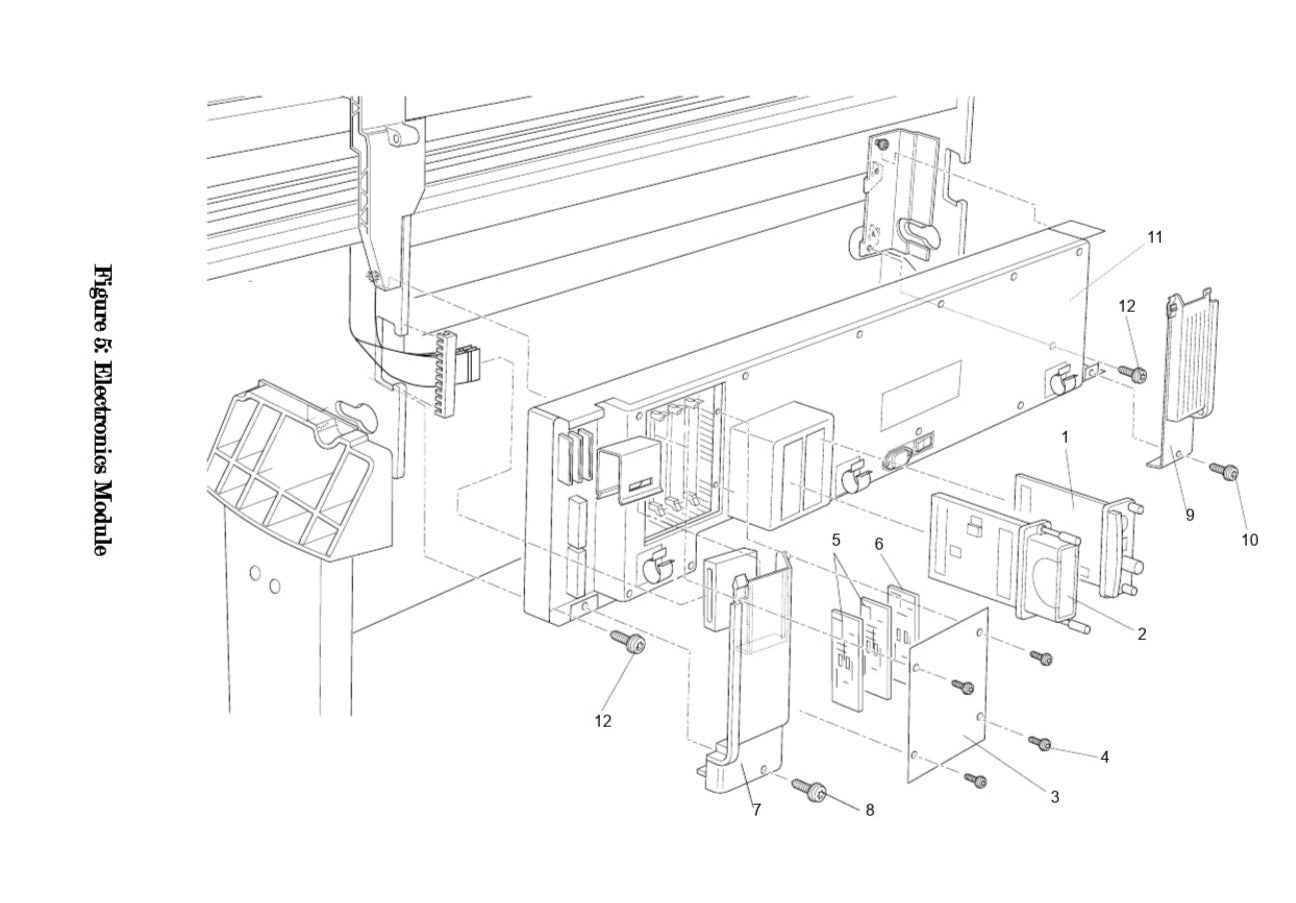 Figure 5: Electronics Module

11
12
1
9
10
5
6
2
12
4
3
7
8