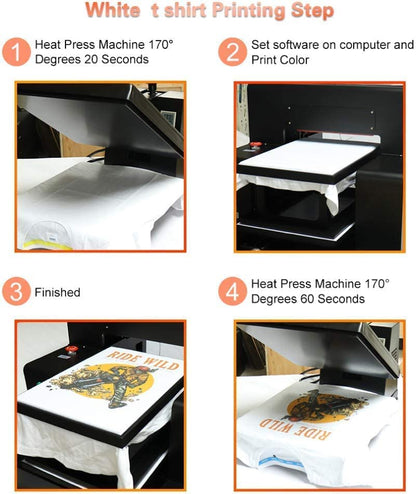 White t shirt Printing Step

1 Heat Press Machine 170° Degrees 20 Seconds

2 Set software on computer and Print Color

3 Finished

RIDE WILD

4 Heat Press Machine 170° Degrees 60 Seconds

RIDE WILD