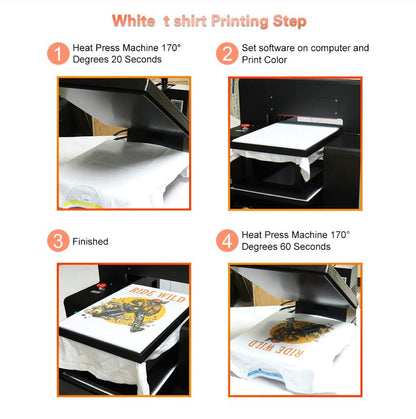 White  t shirt Printing Step

1 Heat Press Machine 170° Degrees 20 Seconds

2 Set software on computer and Print Color

3 Finished

RIDE WILD

4 Heat Press Machine 170° Degrees 60 Seconds

RIDE WILD