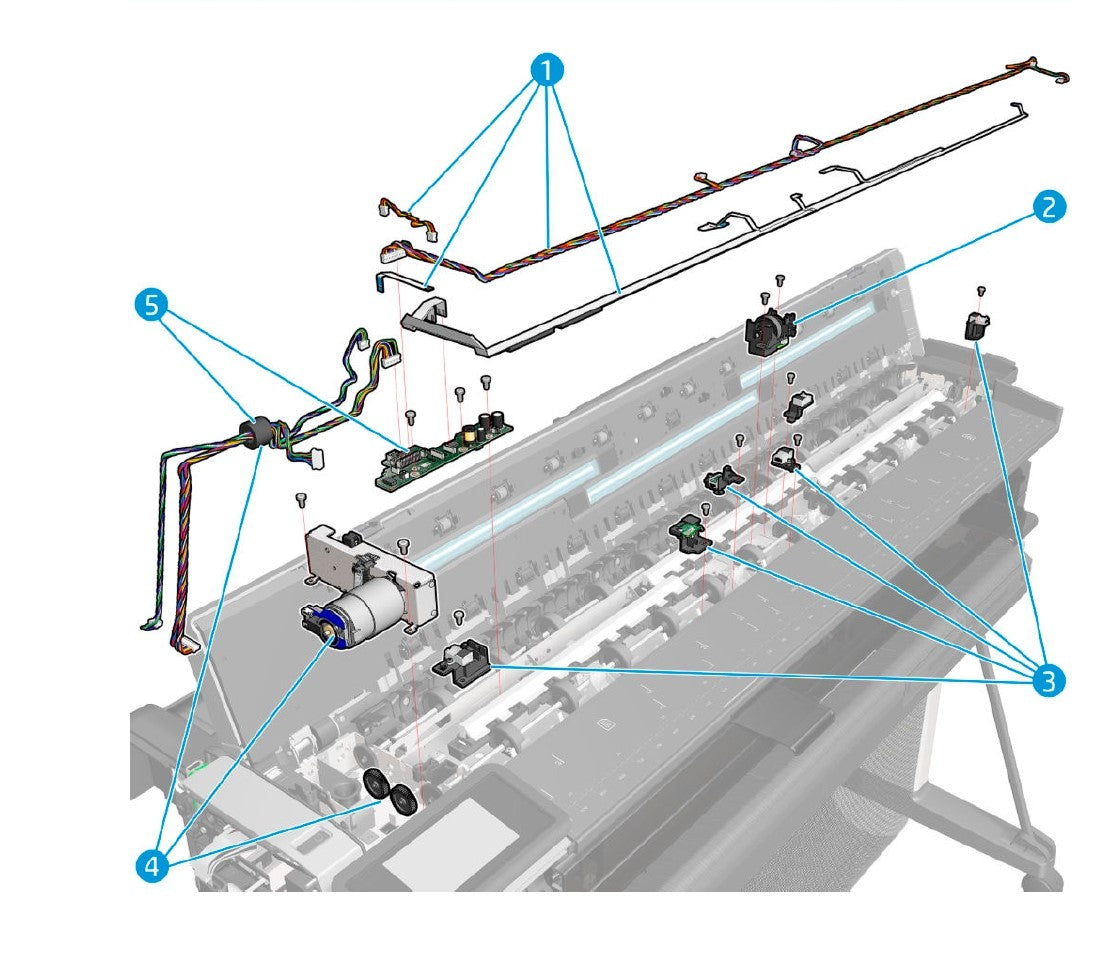 1
2
5
3
4