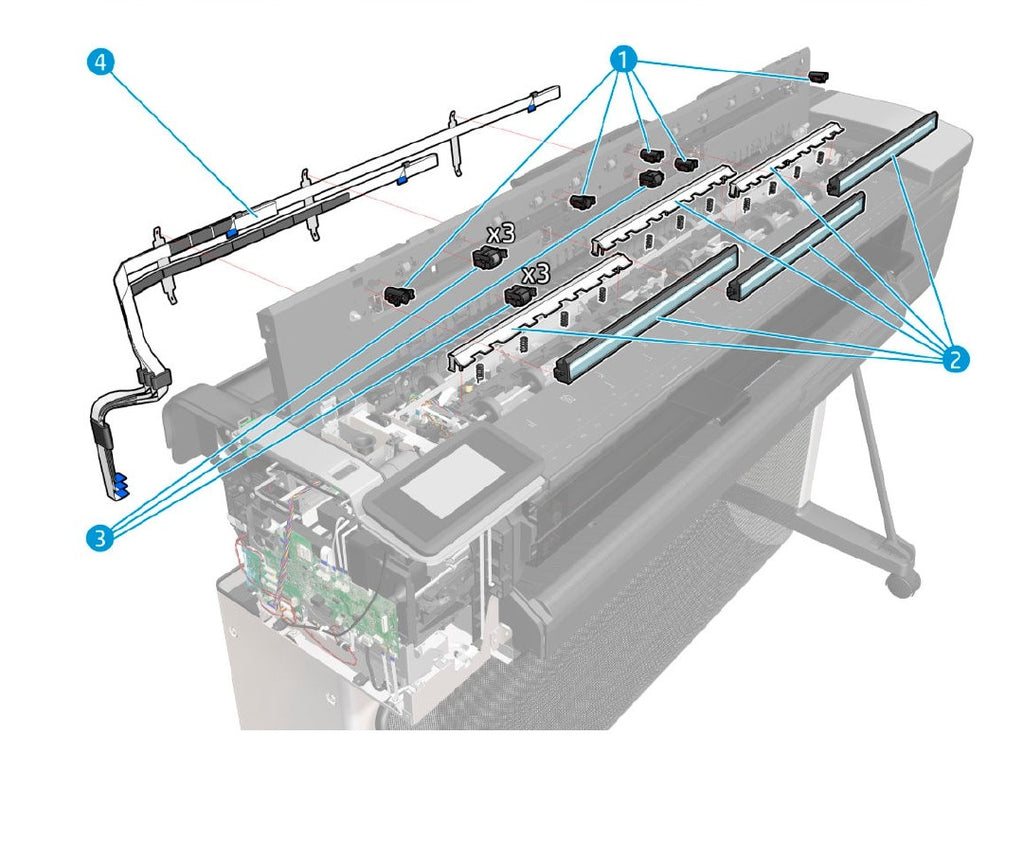 4
1
x3
x3
2
3