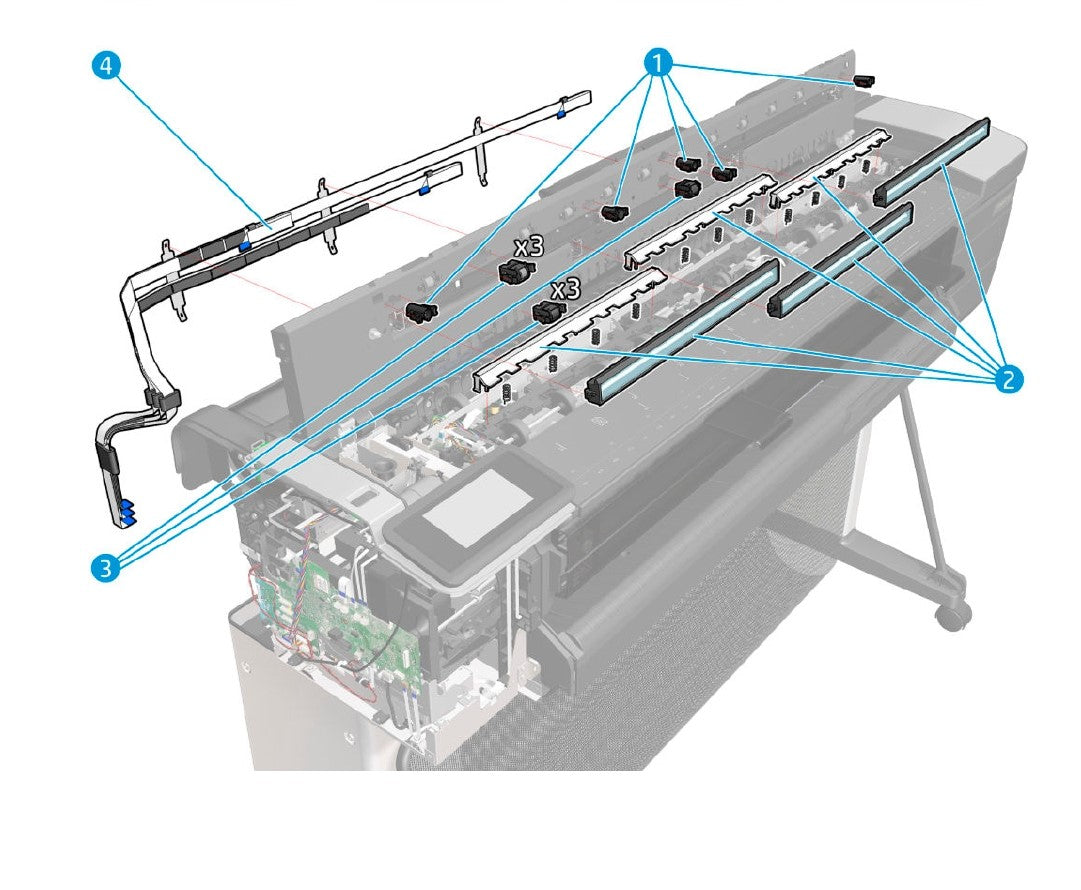 4
1
x3
x3
2
3