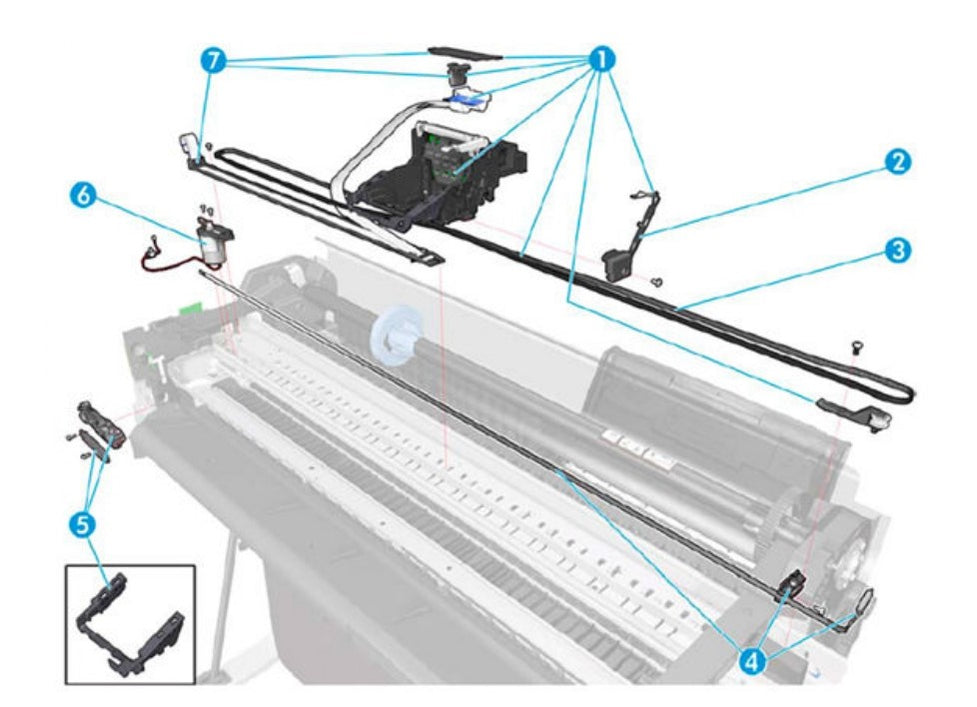 7
1
2
6
3
5
4