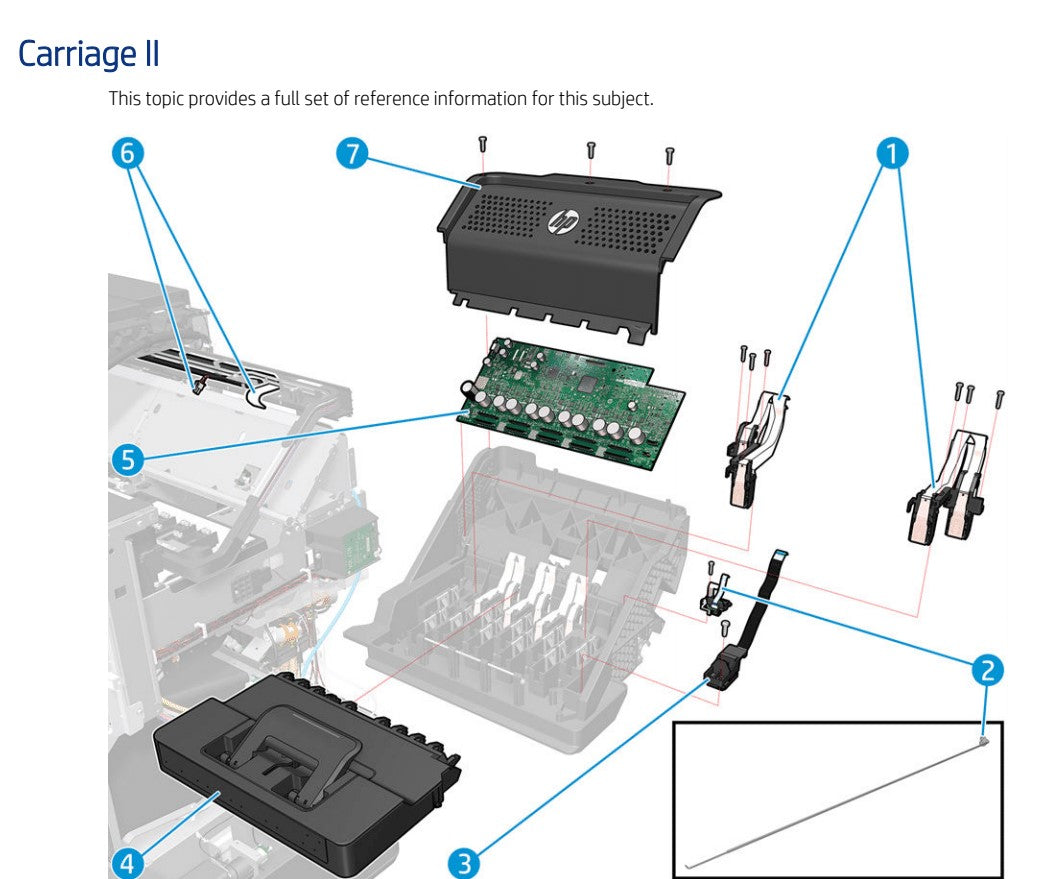 Carriage II

This topic provides a full set of reference information for this subject.

6
7
1
5
2
4
3