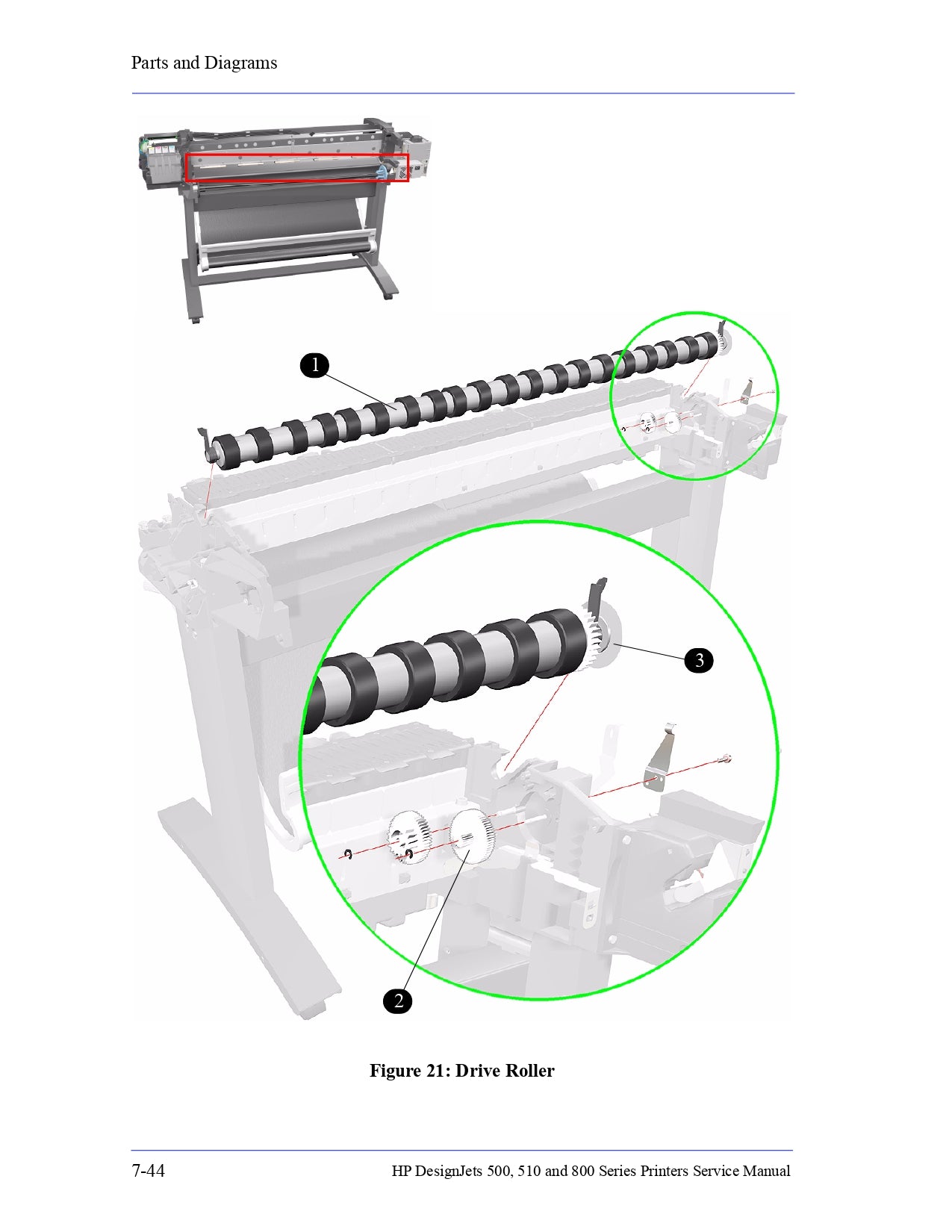 Parts and Diagrams

1

3

2

Figure 21: Drive Roller

7-44

HP DesignJets 500, 510 and 800 Series Printers Service Manual