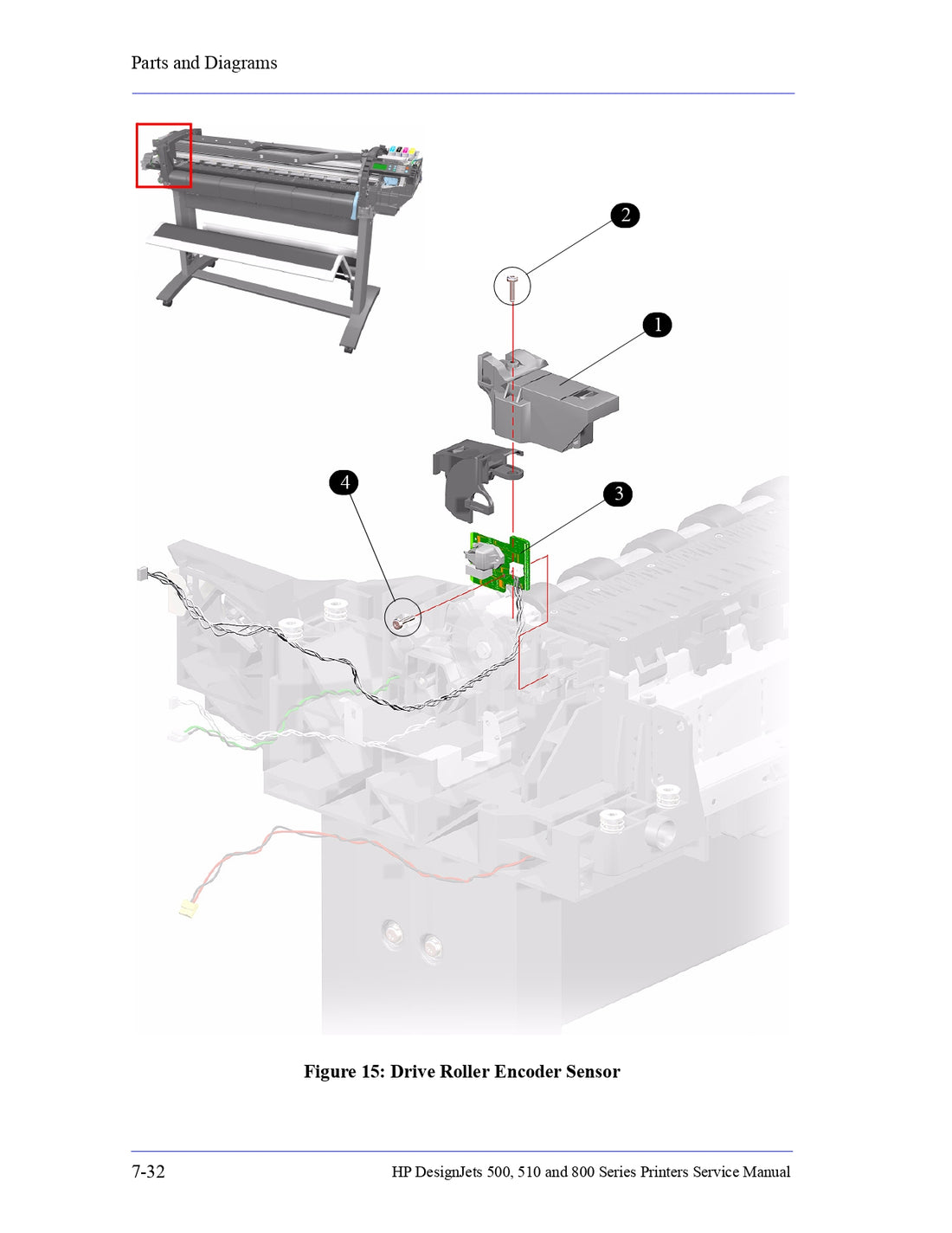 Parts and Diagrams

2

1

4

3

Figure 15: Drive Roller Encoder Sensor

7-32

HP DesignJets 500, 510 and 800 Series Printers Service Manual