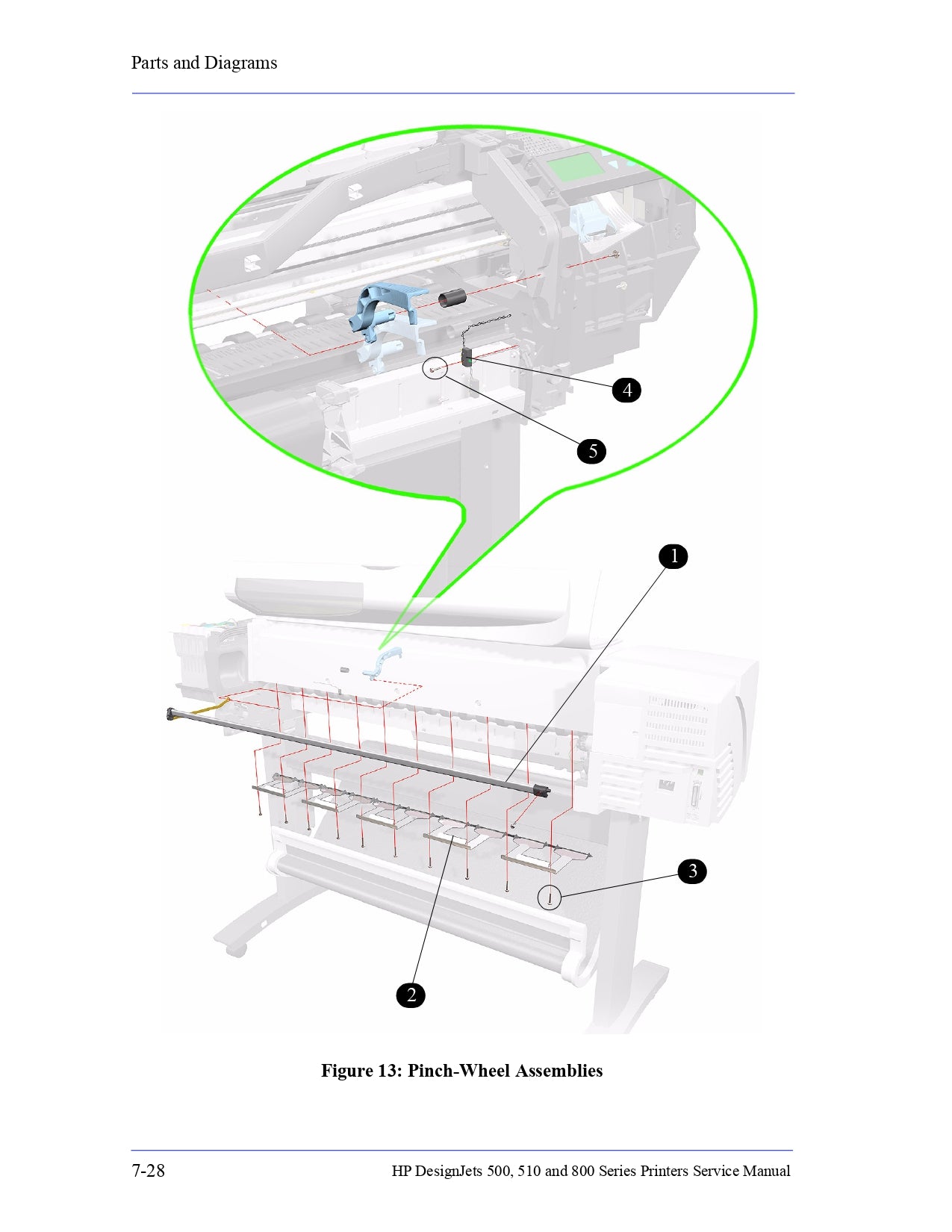 Parts and Diagrams

4

5

1

3

2

Figure 13: Pinch-Wheel Assemblies

7-28

HP DesignJets 500, 510 and 800 Series Printers Service Manual