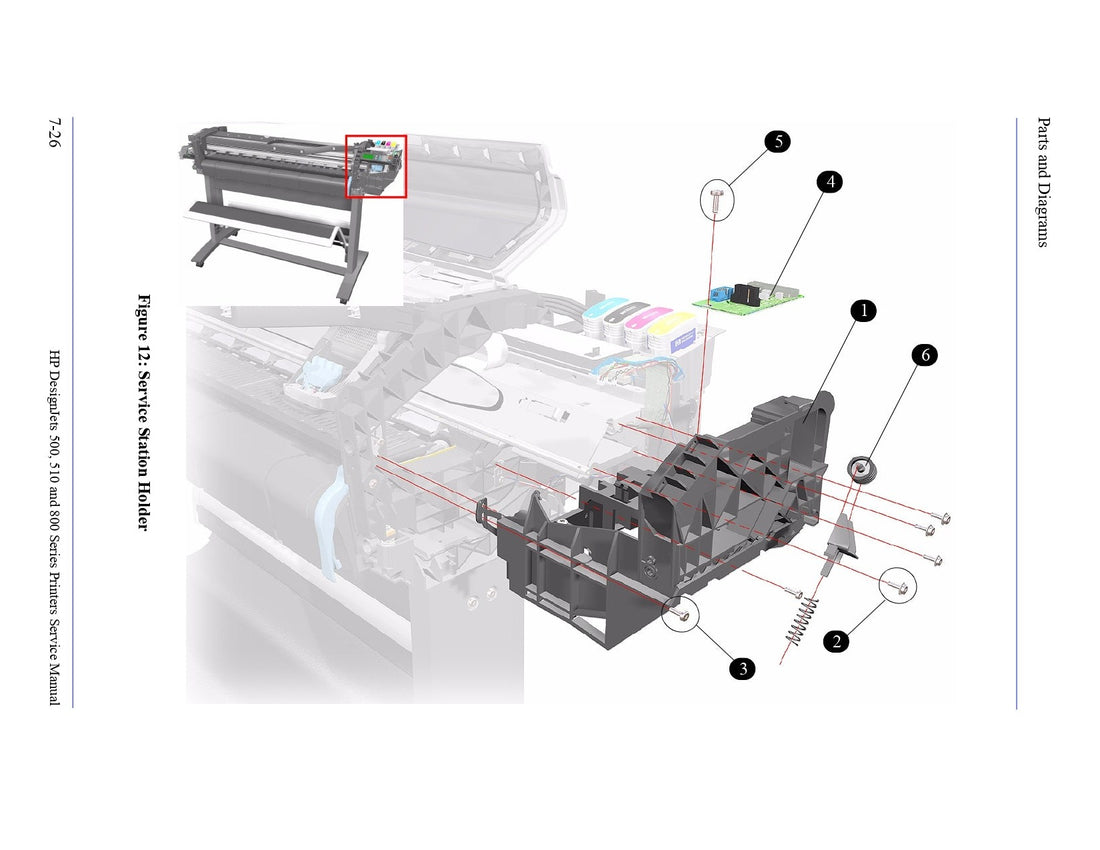 Parts and Diagrams

5

4

1

6

2

3

Figure 12: Service Station Holder

7-26

HP DesignJets 500, 510 and 800 Series Printers Service Manual