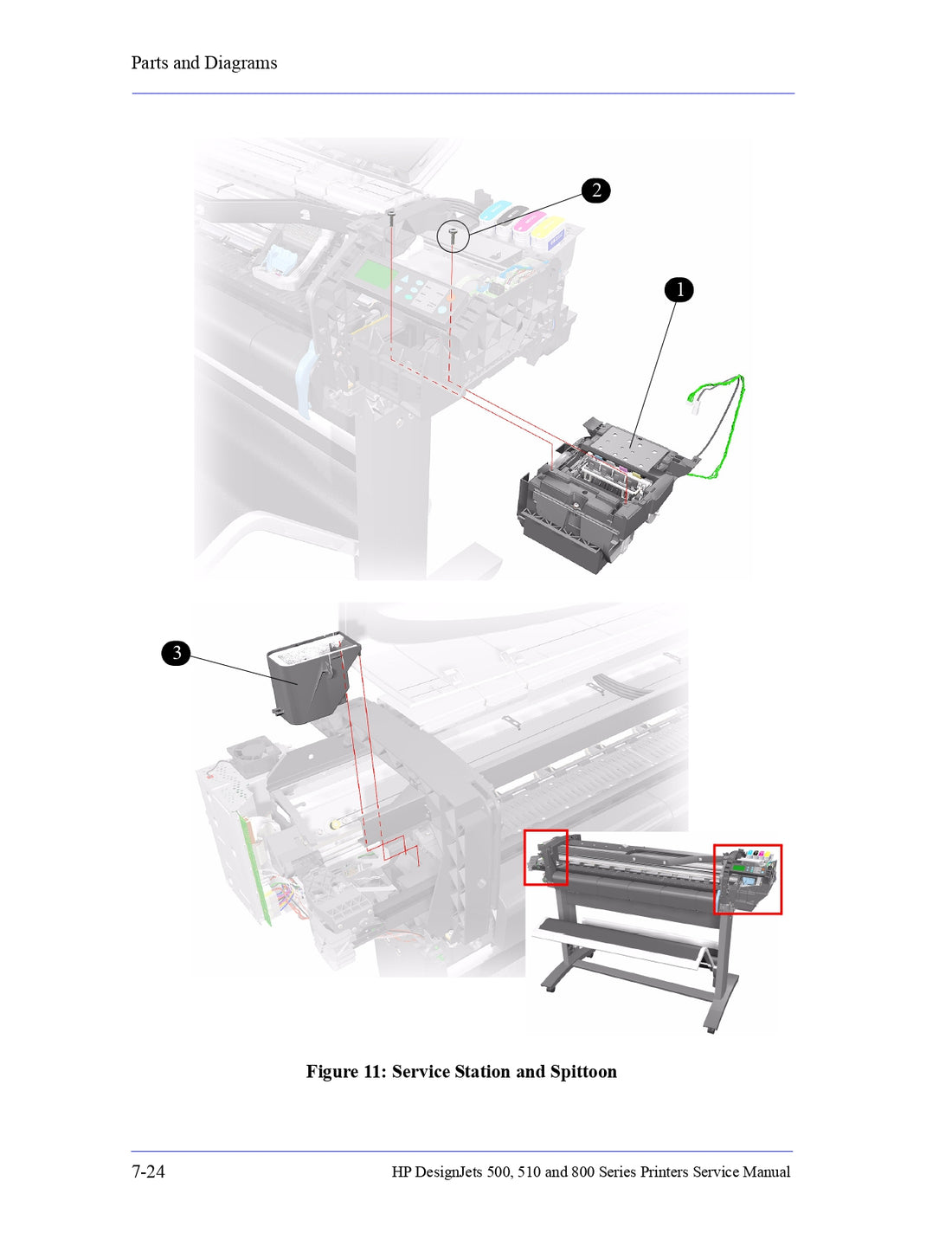 Parts and Diagrams

2

1

3

Figure 11: Service Station and Spittoon

7-24

HP DesignJets 500, 510 and 800 Series Printers Service Manual